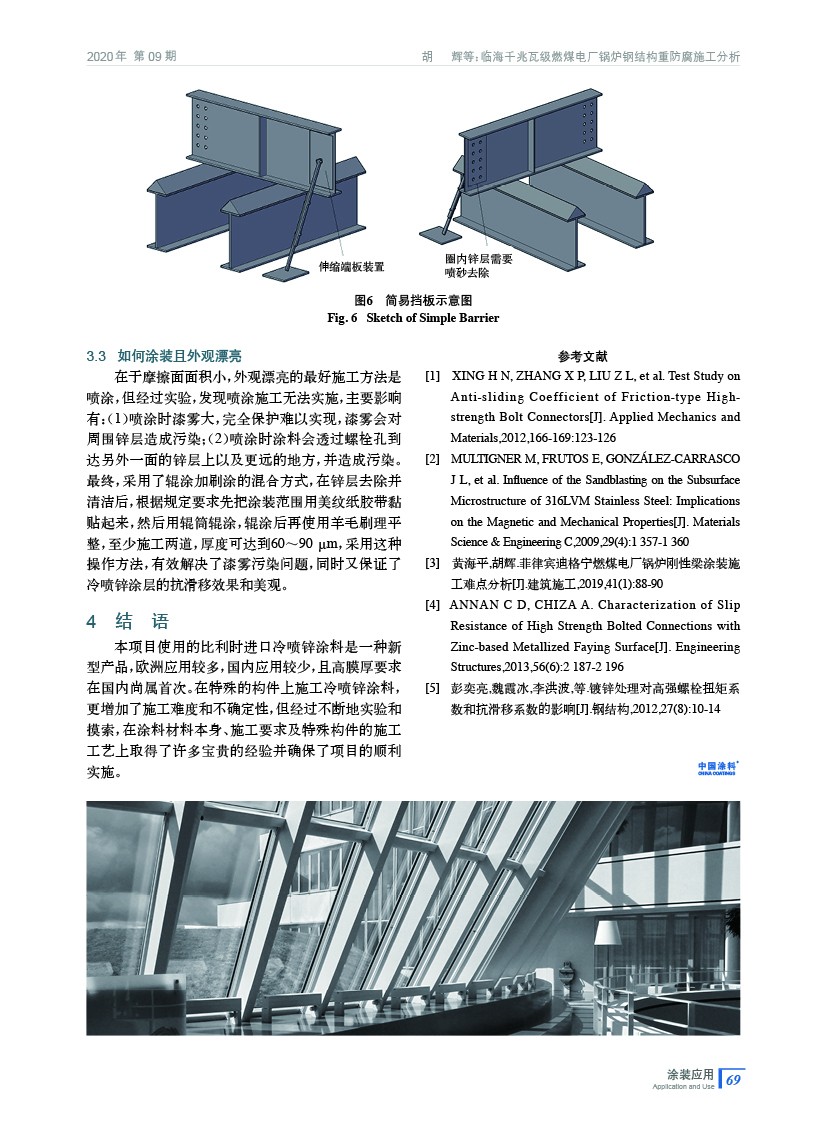 2020年 第09期　　胡　辉等：临海千兆瓦级燃煤电厂锅炉钢结构重防腐施工分析

伸缩端板装置

圈内锌层需要喷砂去除

图6　简易挡板示意图
Fig. 6　Sketch of Simple Barrier

3.3　如何涂装且外观漂亮

在于摩擦面面积小，外观漂亮的最好施工方法是喷涂，但经过实验，发现喷涂施工无法实施，主要影响有：(1)喷涂时漆雾大，完全保护难以实现，漆雾会对周围锌层造成污染；(2)喷涂时涂料会透过螺栓孔到达另外一面的锌层上以及更远的地方，并造成污染。最终，采用了辊涂加刷涂的混合方式，在锌层去除并清洁后，根据规定要求先把涂装范围用美纹纸胶带黏贴起来，然后用辊筒辊涂，辊涂后再使用羊毛刷理平整，至少施工两道，厚度可达到60～90 μm，采用这种操作方法，有效解决了漆雾污染问题，同时又保证了冷喷锌涂层的抗滑移效果和美观。

4　结　语

本项目使用的比利时进口冷喷锌涂料是一种新型产品，欧洲应用较多，国内应用较少，且高膜厚要求在国内尚属首次。在特殊的构件上施工冷喷锌涂料，更增加了施工难度和不确定性，但经过不断地实验和摸索，在涂料材料本身、施工要求及特殊构件的施工工艺上取得了许多宝贵的经验并确保了项目的顺利实施。

参考文献

[1]　XING H N, ZHANG X P, LIU Z L, et al. Test Study on Anti-sliding Coefficient of Friction-type High-strength Bolt Connectors[J]. Applied Mechanics and Materials,2012,166-169:123-126

[2]　MULTIGNER M, FRUTOS E, GONZÁLEZ-CARRASCO J L, et al. Influence of the Sandblasting on the Subsurface Microstructure of 316LVM Stainless Steel: Implications on the Magnetic and Mechanical Properties[J]. Materials Science & Engineering C,2009,29(4):1 357-1 360

[3]　黄海平,胡辉.菲律宾迪格宁燃煤电厂锅炉刚性梁涂装施工难点分析[J].建筑施工,2019,41(1):88-90

[4]　ANNAN C D, CHIZA A. Characterization of Slip Resistance of High Strength Bolted Connections with Zinc-based Metallized Faying Surface[J]. Engineering Structures,2013,56(6):2 187-2 196

[5]　彭奕亮,魏震冰,李洪波,等.镀锌处理对高强螺栓扭矩系数和抗滑移系数的影响[J].钢结构,2012,27(8):10-14

中国涂料
CHINA COATINGS

涂装应用
Application and Use　69